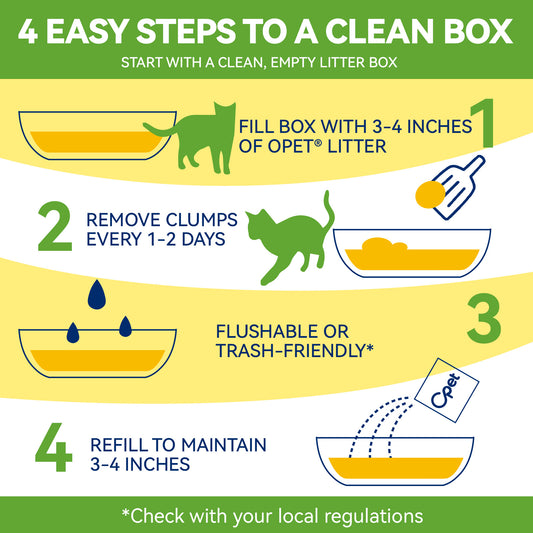 4 EASY STEPS TO A CLEAN BOX
START WITH A CLEAN, EMPTY LITTER BOX

1
FILL BOX WITH 3-4 INCHES OF OPET® LITTER

2
REMOVE CLUMPS EVERY 1-2 DAYS

3
FLUSHABLE OR TRASH-FRIENDLY*

Opet

4
REFILL TO MAINTAIN 3-4 INCHES

*Check with your local regulations